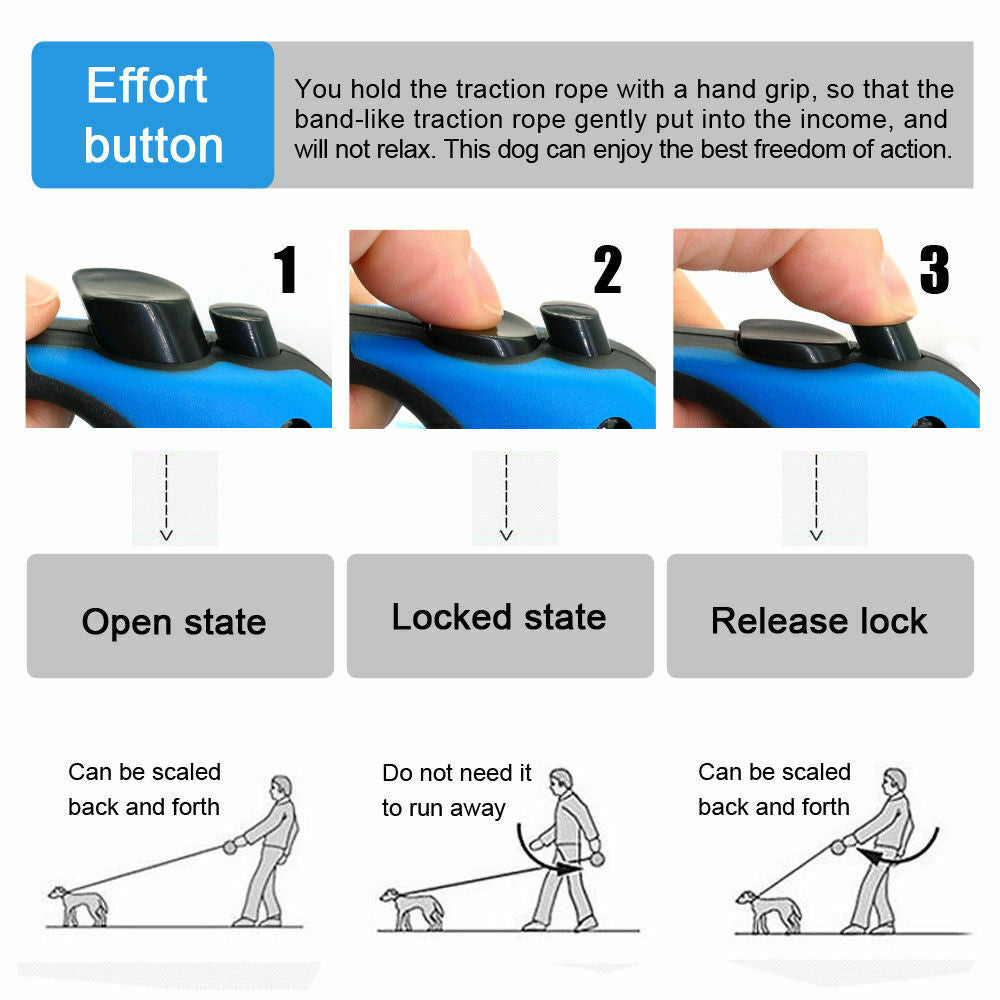 Effort button

You hold the traction rope with a hand grip, so that the band-like traction rope gently put into the income, and will not relax. This dog can enjoy the best freedom of action.

1

2

3

Open state

Locked state

Release lock

Can be scaled back and forth

Do not need it to run away

Can be scaled back and forth